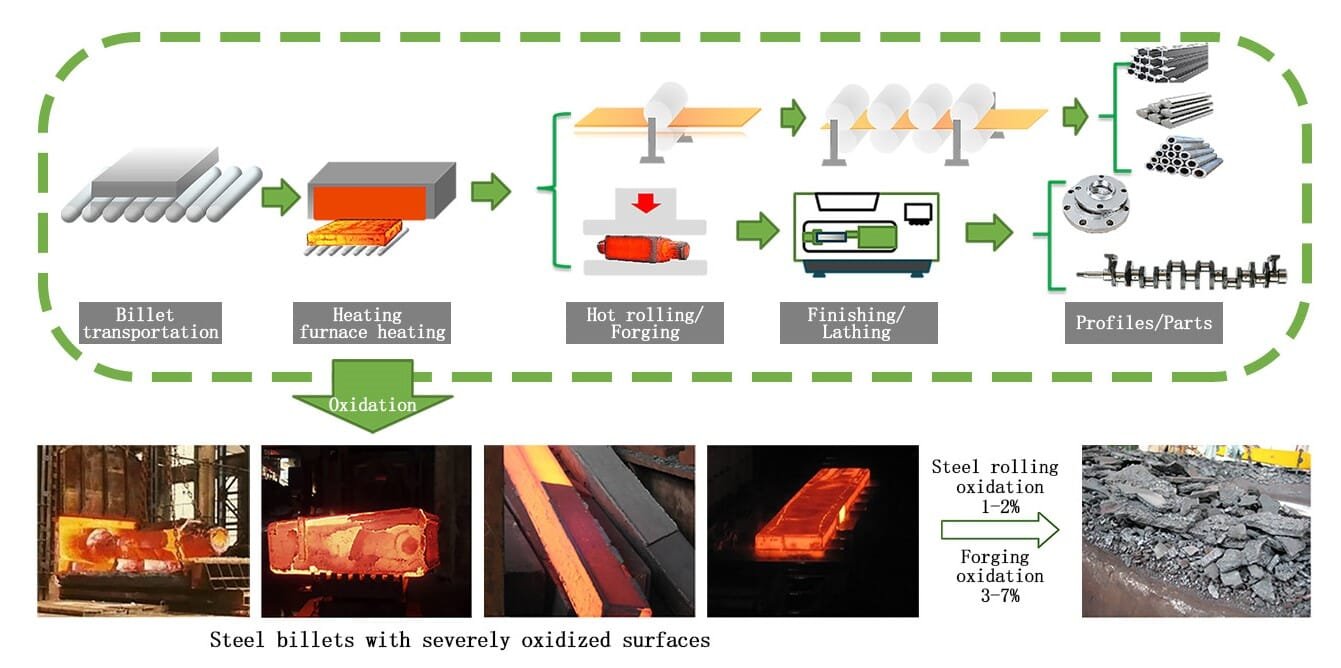 Billet transportation

Heating furnace heating

Hot rolling/ Forging

Finishing/ Lathing

Profiles/Parts

Oxidation

Steel rolling oxidation 1-2%

Forging oxidation 3-7%

Steel billets with severely oxidized surfaces